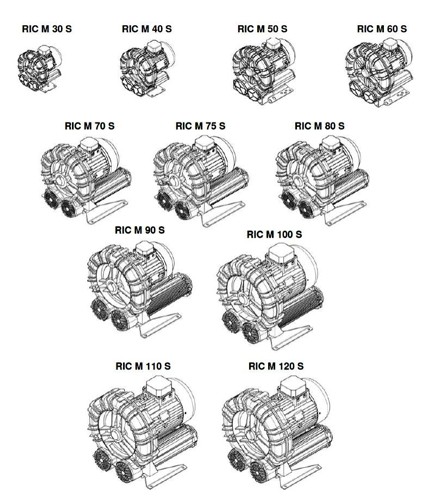 RIC M 30 S

RIC M 40 S

RIC M 50 S

RIC M 60 S

RIC M 70 S

RIC M 75 S

RIC M 80 S

RIC M 90 S

RIC M 100 S

RIC M 110 S

RIC M 120 S